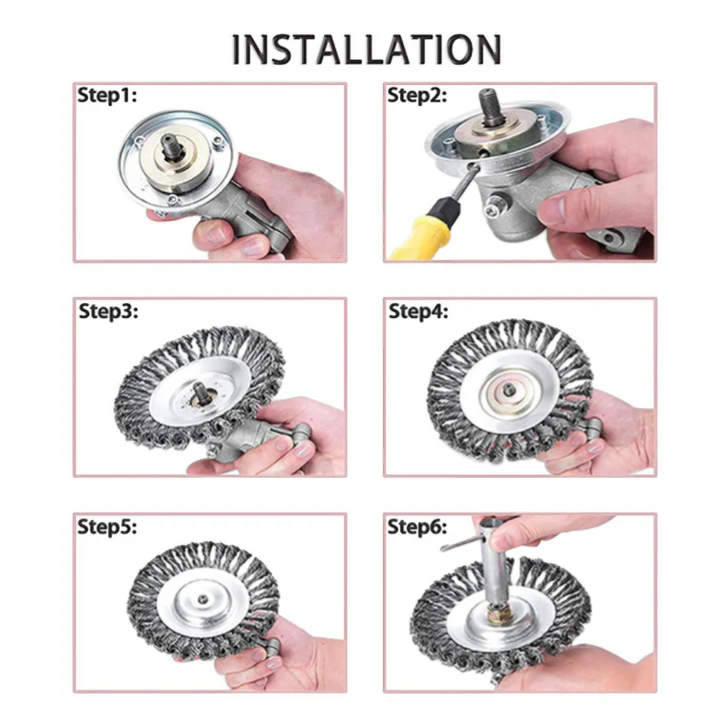 INSTALLATION

Step1:

Step2:

Step3:

Step4:

Step5:

Step6: