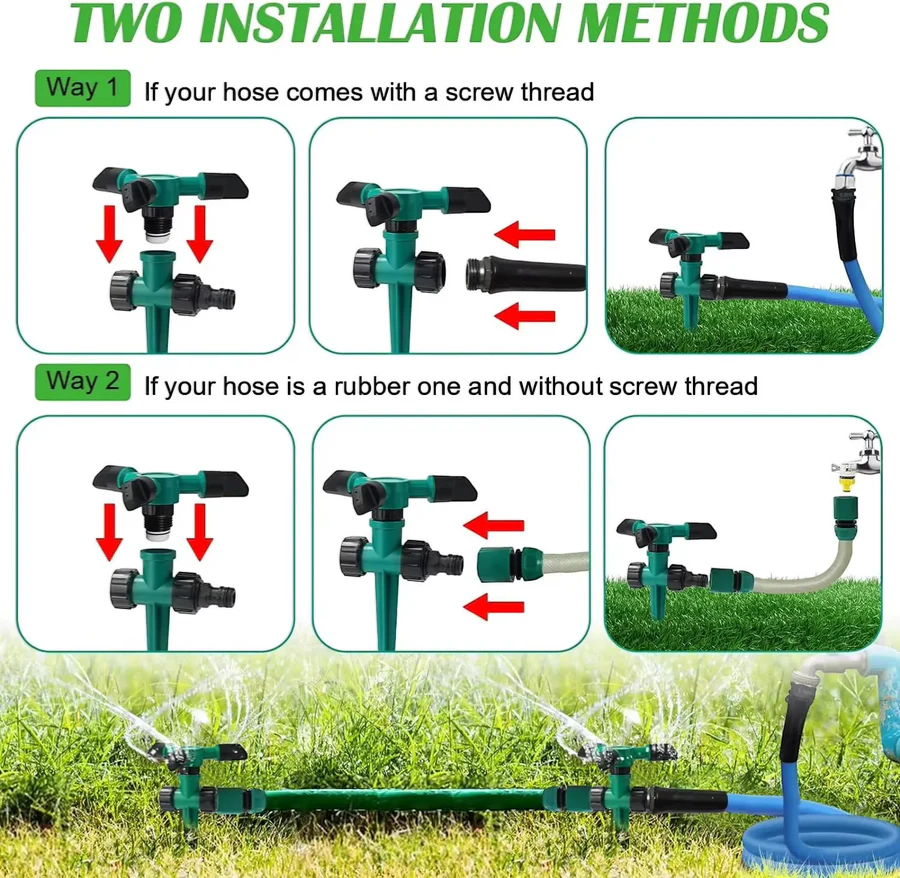 TWO INSTALLATION METHODS

Way 1 If your hose comes with a screw thread

Way 2 If your hose is a rubber one and without screw thread